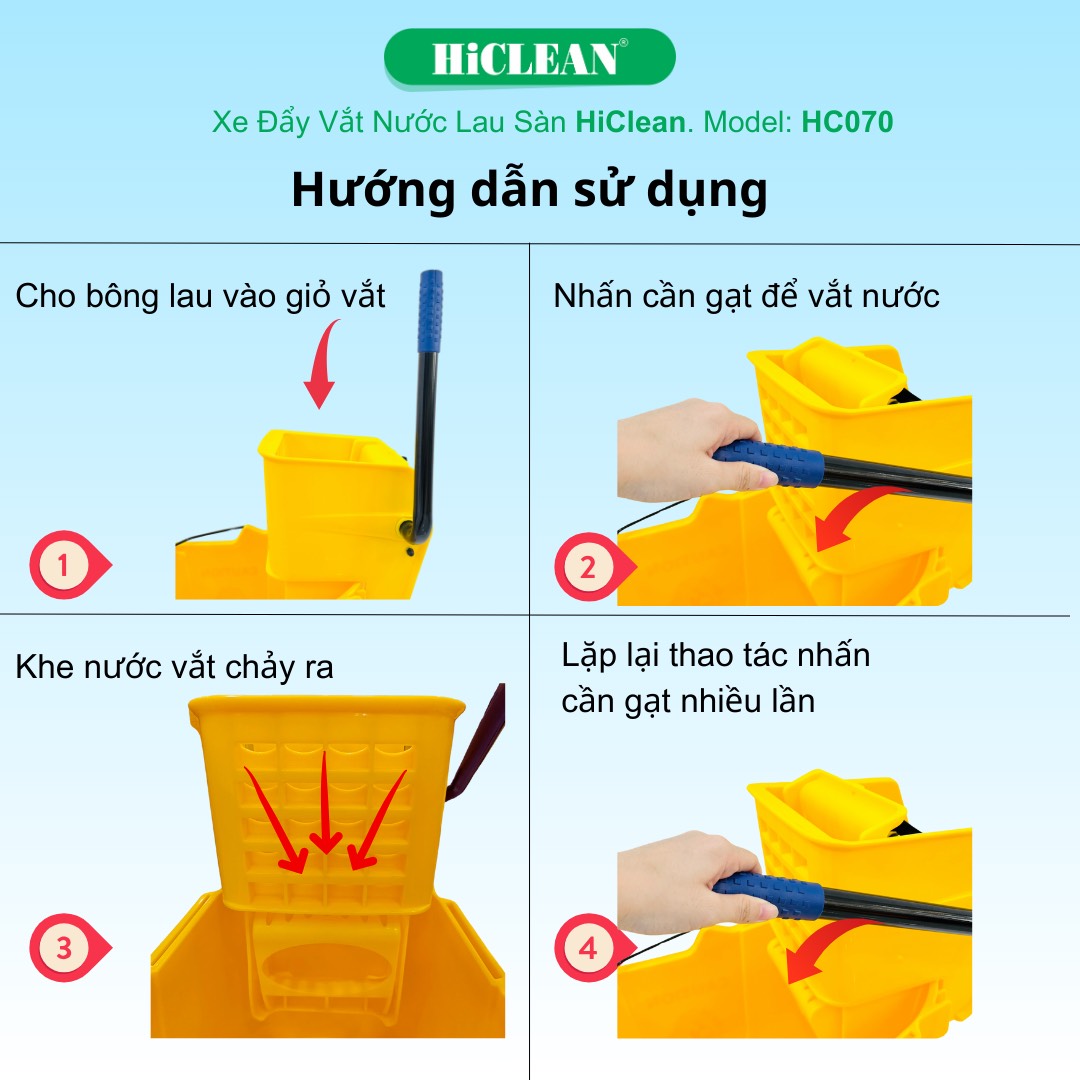 HiCLEAN®

Xe Đẩy Vắt Nước Lau Sàn HiClean. Model: HC070

Hướng dẫn sử dụng

Cho bông lau vào giỏ vắt

1

Nhấn cần gạt để vắt nước

2

Khe nước vắt chảy ra

3

Lặp lại thao tác nhấn cần gạt nhiều lần

4