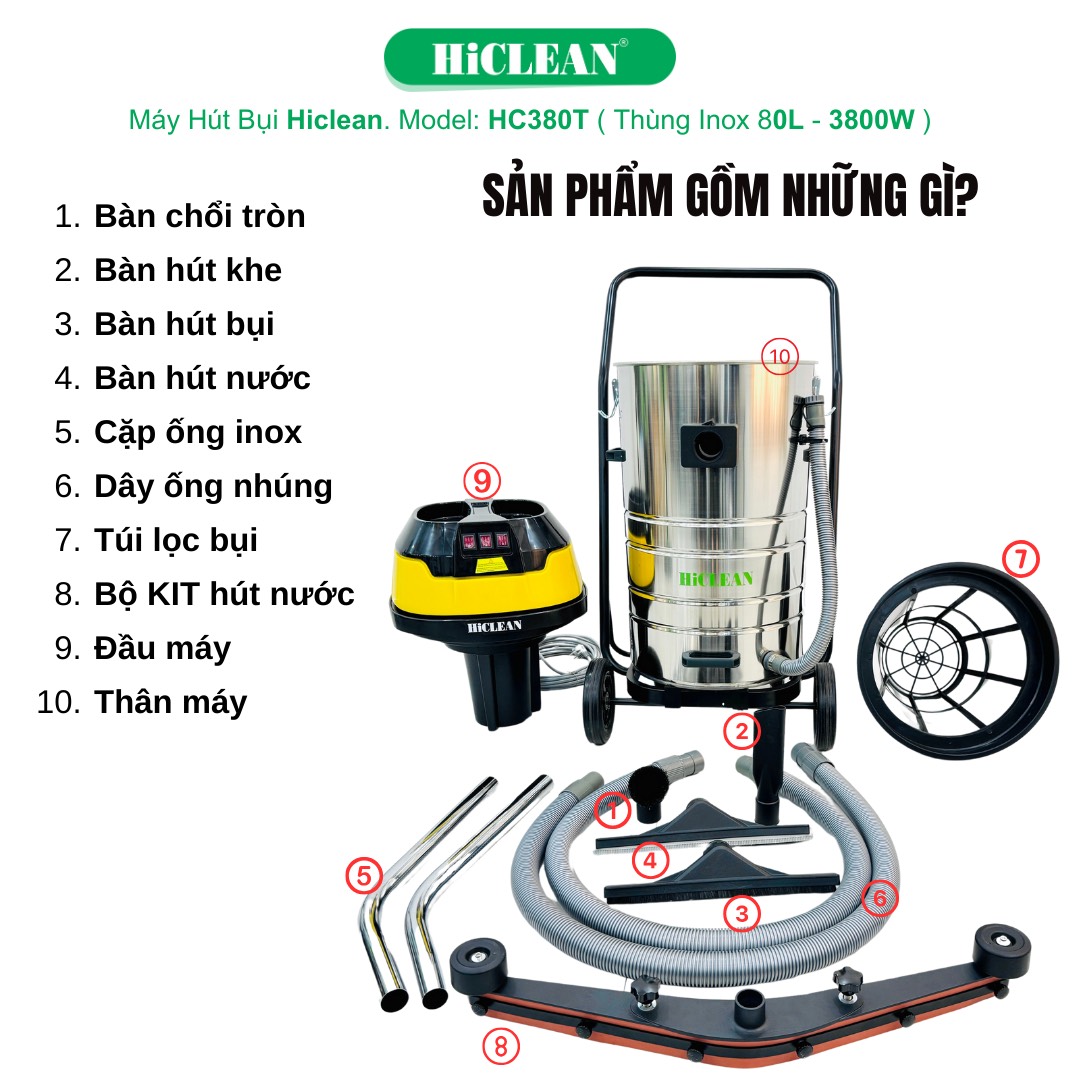 HiCLEAN®

Máy Hút Bụi Hiclean. Model: HC380T ( Thùng Inox 80L - 3800W )

SẢN PHẨM GỒM NHỮNG GÌ?

1. Bàn chổi tròn
2. Bàn hút khe
3. Bàn hút bụi
4. Bàn hút nước
5. Cặp ống inox
6. Dây ống nhúng
7. Túi lọc bụi
8. Bộ KIT hút nước
9. Đầu máy
10. Thân máy

10

9

HiCLEAN

HiCLEAN

7

2

1

4

3

6

5

8