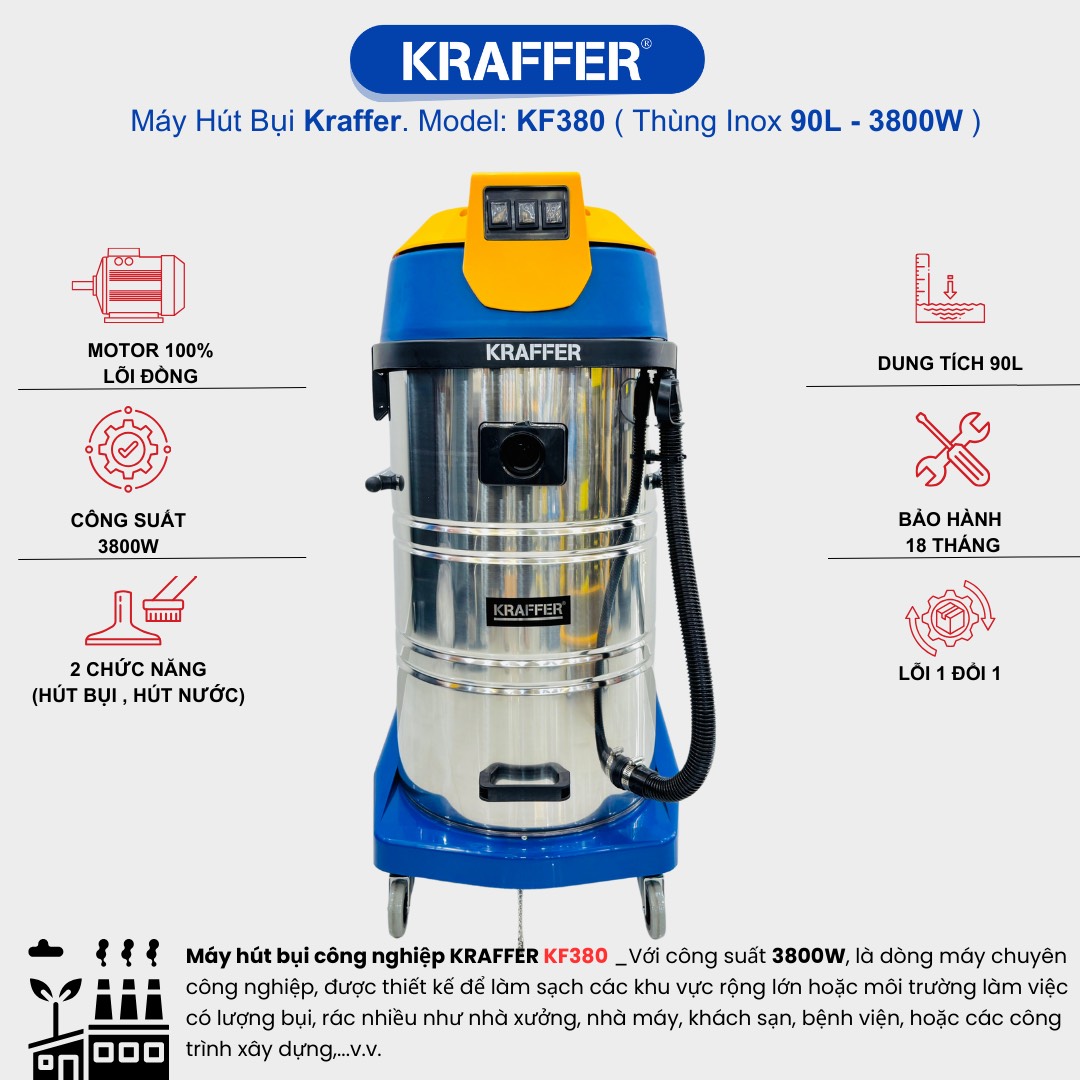 KRAFFER®

Máy Hút Bụi Kraffer. Model: KF380 ( Thùng Inox 90L - 3800W )

MOTOR 100% LÕI ĐỒNG

CÔNG SUẤT 3800W

2 CHỨC NĂNG (HÚT BỤI , HÚT NƯỚC)

KRAFFER

KRAFFER®

DUNG TÍCH 90L

BẢO HÀNH 18 THÁNG

LỖI 1 ĐỔI 1

Máy hút bụi công nghiệp KRAFFER KF380 _Với công suất 3800W, là dòng máy chuyên công nghiệp, được thiết kế để làm sạch các khu vực rộng lớn hoặc môi trường làm việc có lượng bụi, rác nhiều như nhà xưởng, nhà máy, khách sạn, bệnh viện, hoặc các công trình xây dựng,...v.v.