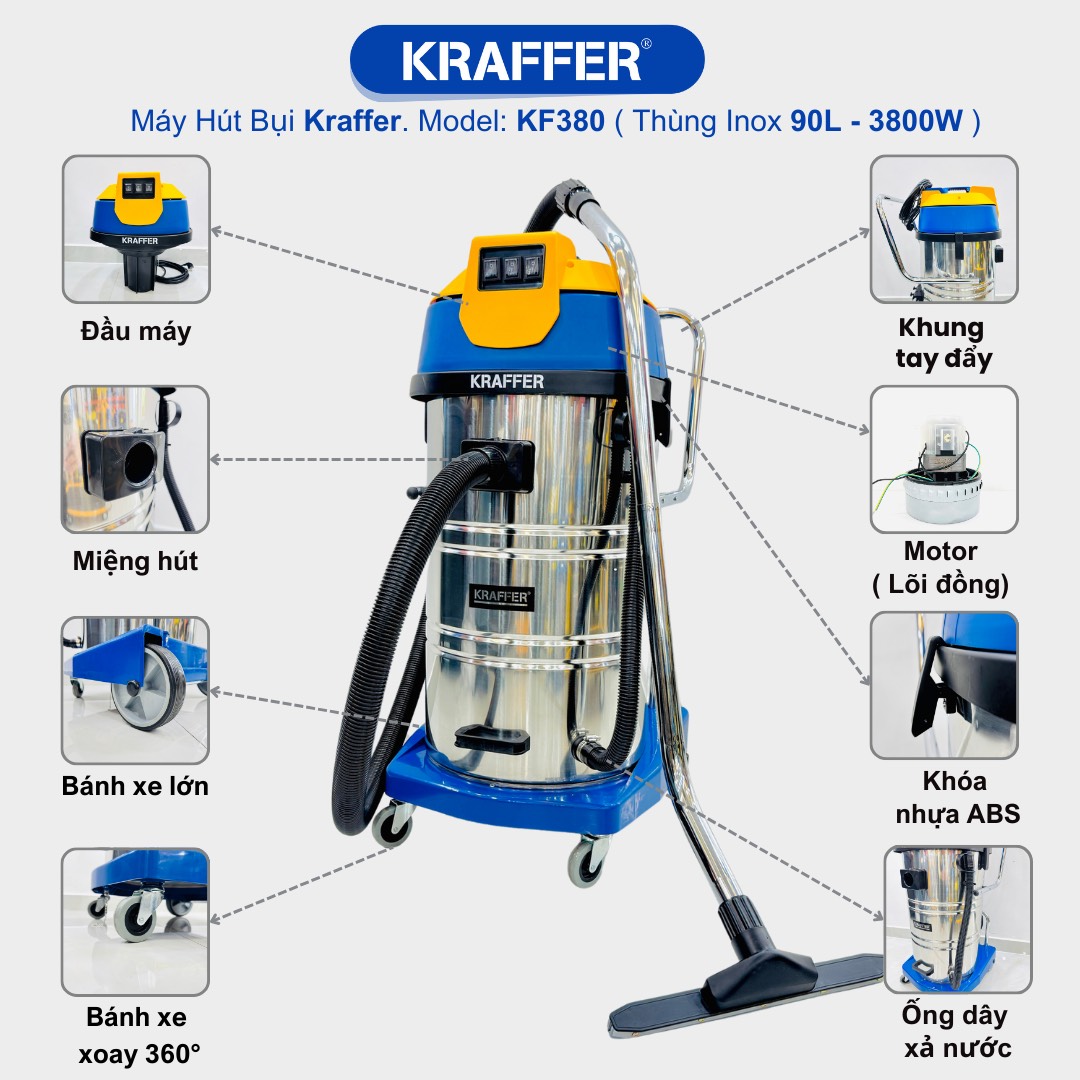 KRAFFER®

Máy Hút Bụi Kraffer. Model: KF380 ( Thùng Inox 90L - 3800W )

KRAFFER

Đầu máy

Miệng hút

Bánh xe lớn

Bánh xe xoay 360°

KRAFFER

KRAFFER®

Khung tay đẩy

Motor ( Lõi đồng)

Khóa nhựa ABS

Ống dây xả nước