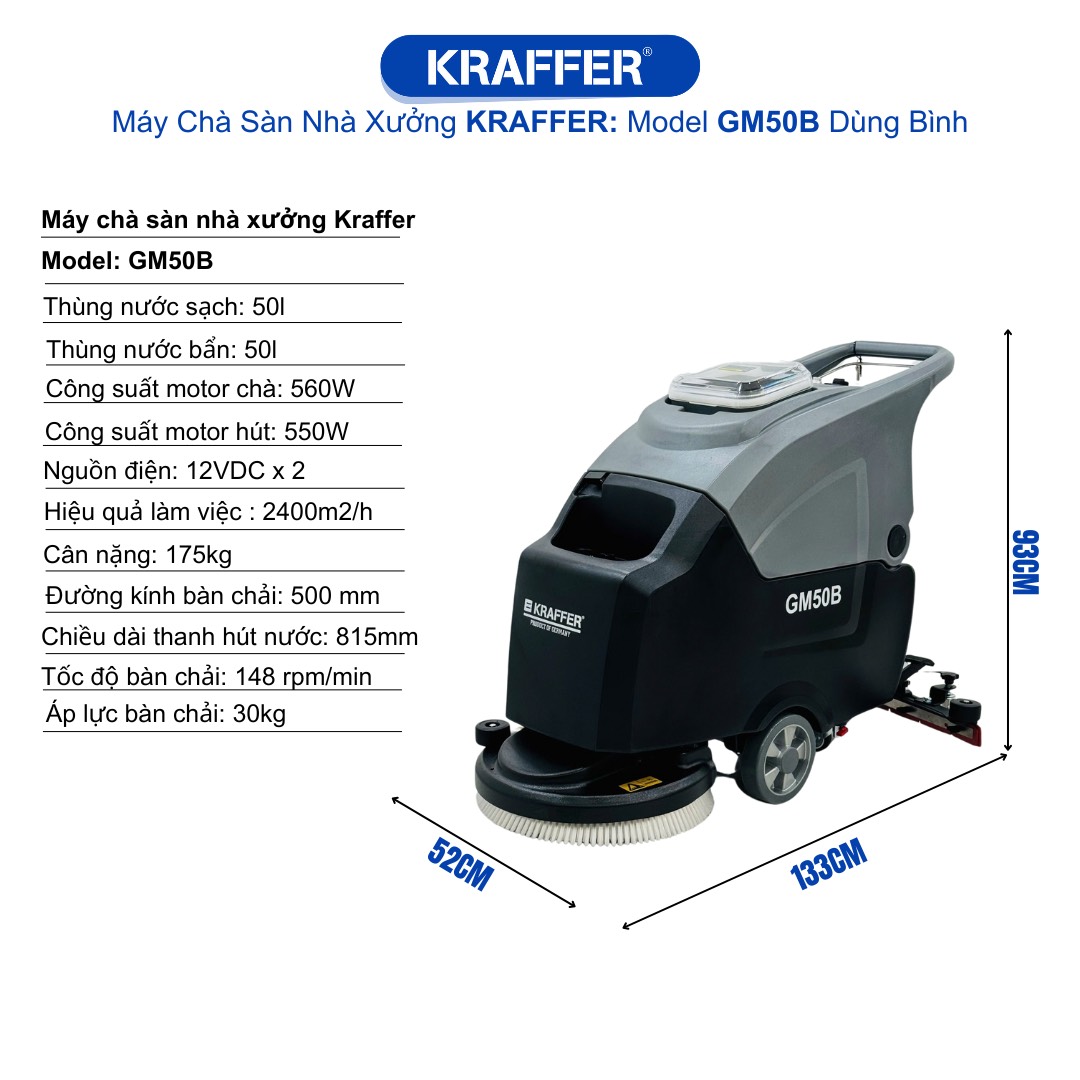 KRAFFER®

Máy Chà Sàn Nhà Xưởng KRAFFER: Model GM50B Dùng Bình

Máy chà sàn nhà xưởng Kraffer

Model: GM50B

Thùng nước sạch: 50l

Thùng nước bẩn: 50l

Công suất motor chà: 560W

Công suất motor hút: 550W

Nguồn điện: 12VDC x 2

Hiệu quả làm việc : 2400m2/h

Cân nặng: 175kg

Đường kính bàn chải: 500 mm

Chiều dài thanh hút nước: 815mm

Tốc độ bàn chải: 148 rpm/min

Áp lực bàn chải: 30kg

KRAFFER
PRODUCT OF GERMANY

GM50B

93CM

52CM

133CM